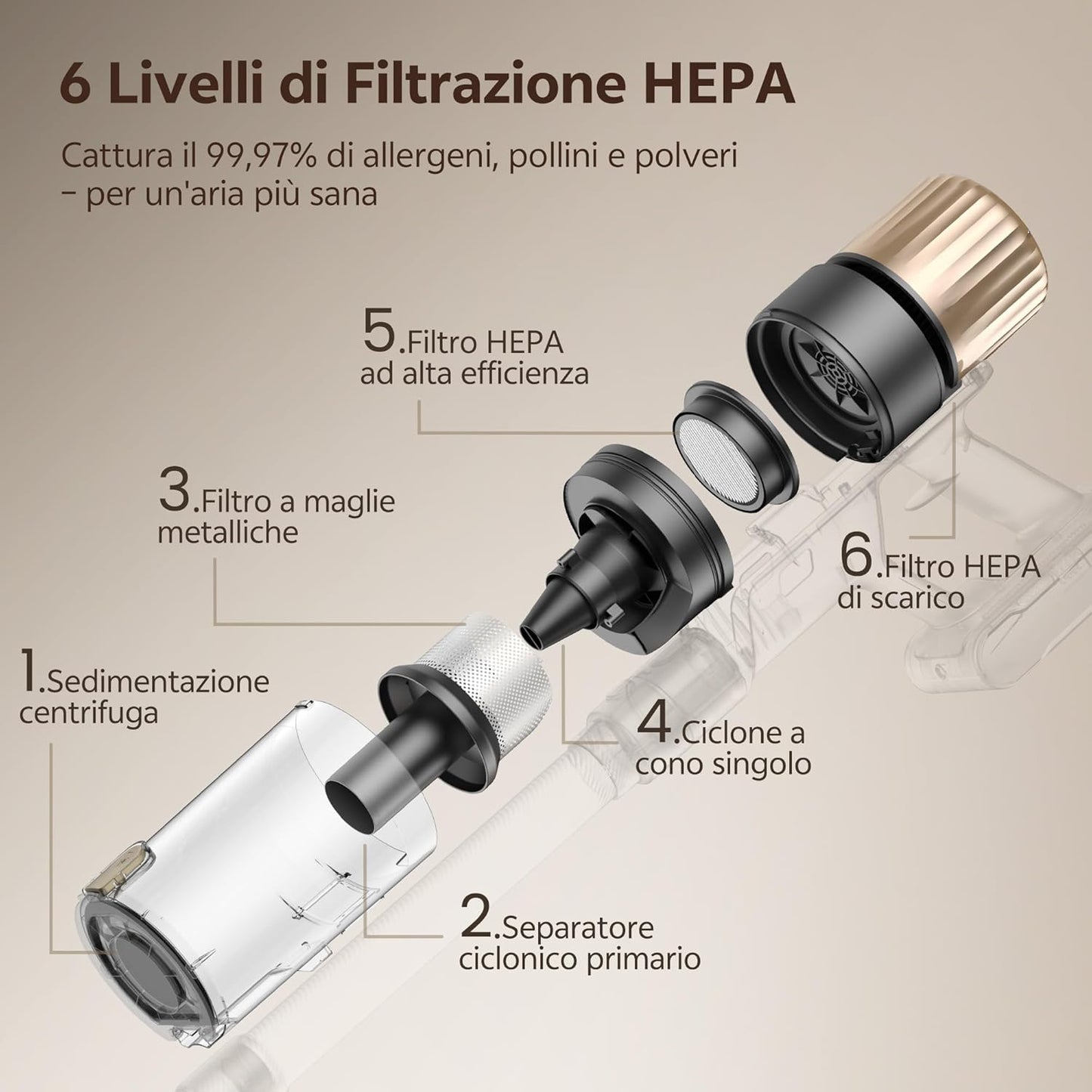 6 Livelli di Filtrazione HEPA

Cattura il 99,97% di allergeni, pollini e polveri - per un'aria più sana

5.Filtro HEPA ad alta efficienza

3.Filtro a maglie metalliche

6.Filtro HEPA di scarico

1.Sedimentazione centrifuga

4.Ciclone a cono singolo

2.Separatore ciclonico primario